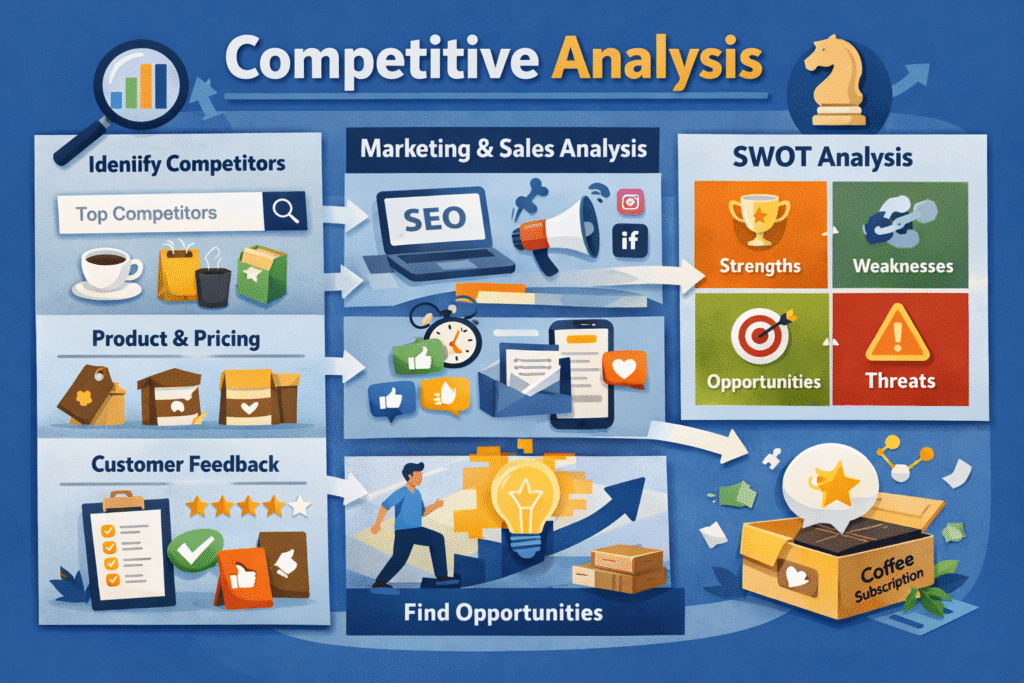 Competitive Analysis

Ideniify Competitors

Top Competitors

Product & Pricing

Customer Feedback

Marketing & Sales Analysis

SEO

if

Find Opportunities

SWOT Analysis

Strengths

Weaknesses

Opportunities

Threats

Coffee Subscription